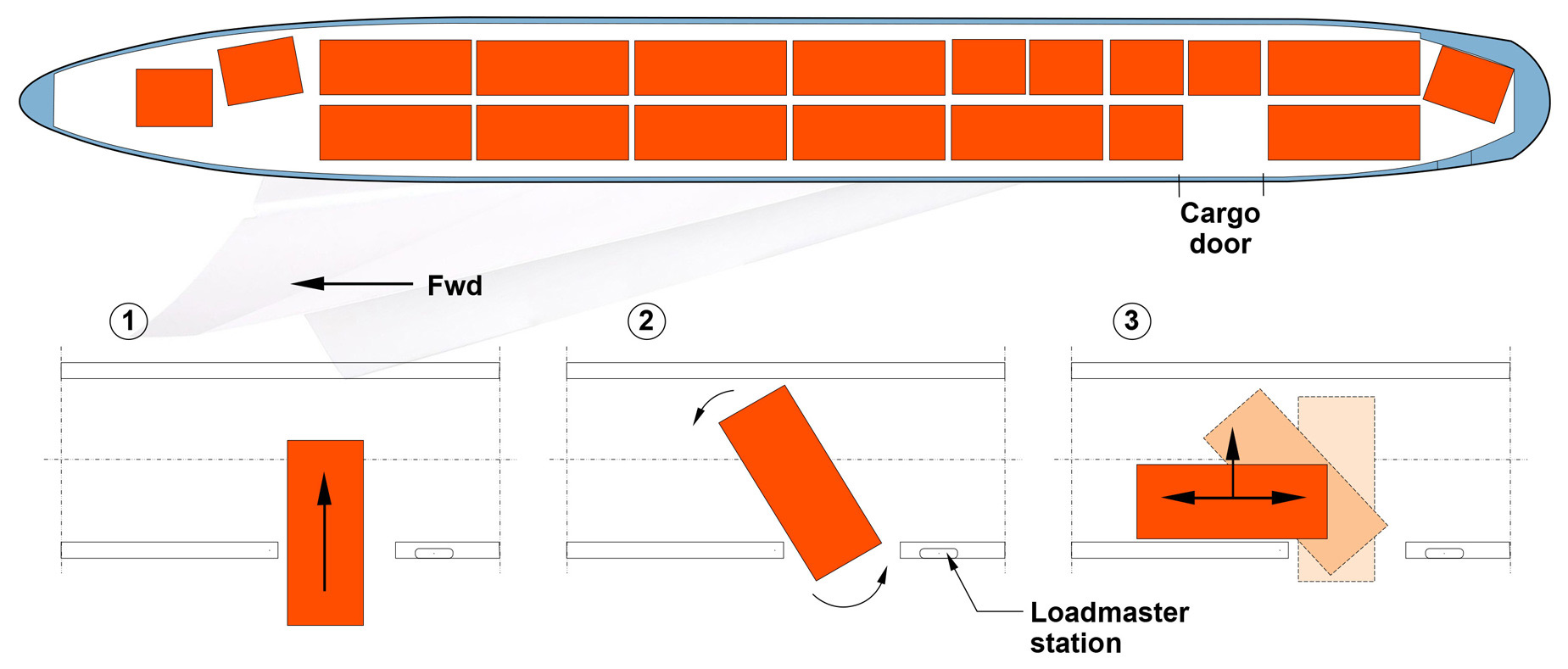 Cargo door

Fwd

1

2

3

Loadmaster station